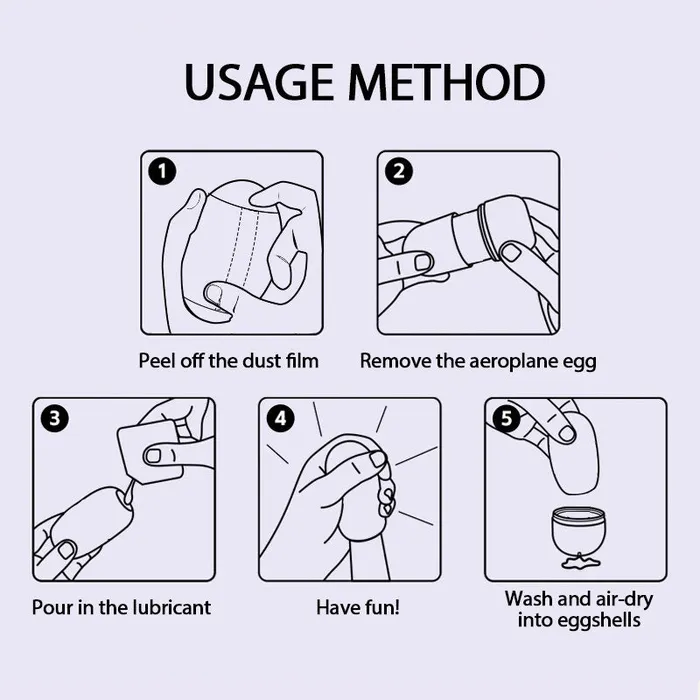 USAGE METHOD

1

Peel off the dust film

2

Remove the aeroplane egg

3

Pour in the lubricant

4

Have fun!

5

Wash and air-dry into eggshells